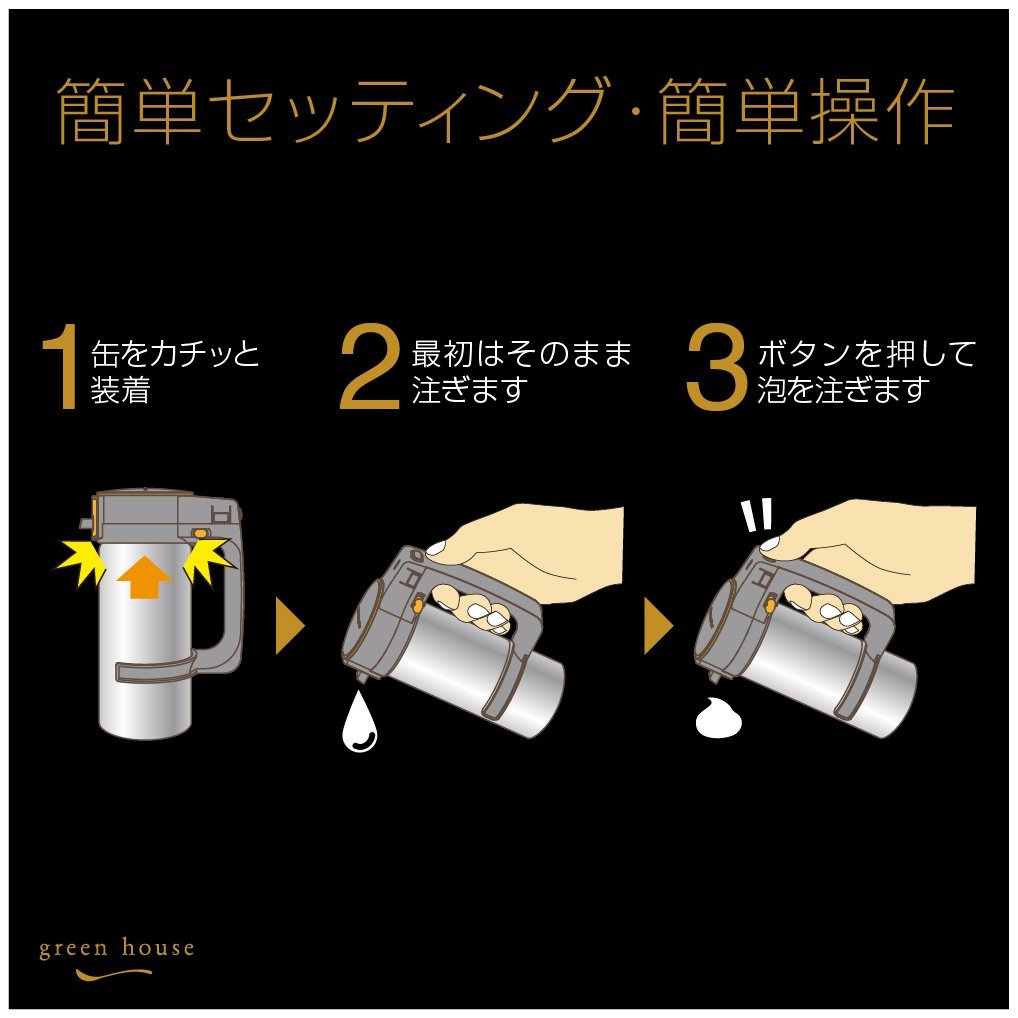 簡単セッティング・簡単操作

1 缶をカチッと装着

2 最初はそのまま注ぎます

3 ボタンを押して泡を注ぎます

green house