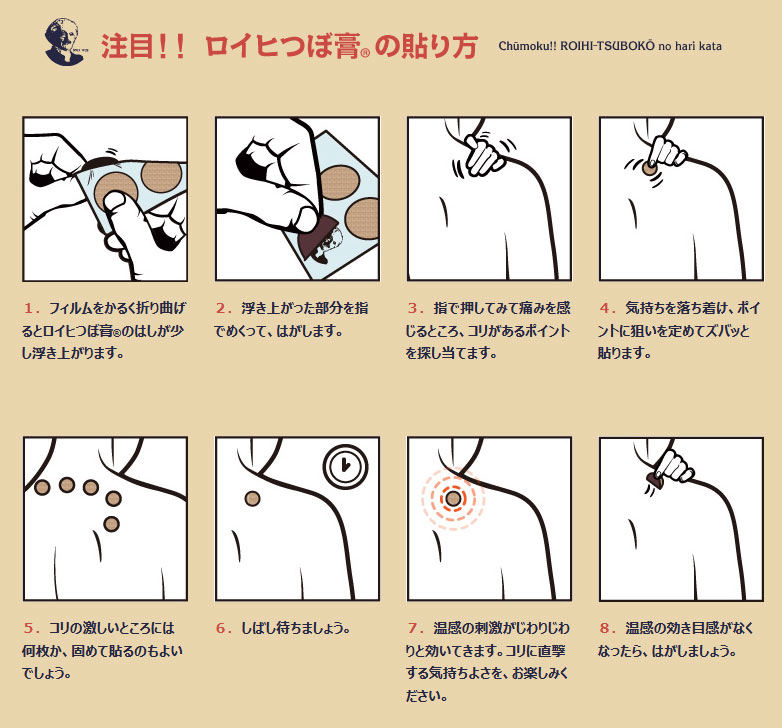 注目!! ロイヒつぼ膏® の貼り方

Chūmoku!! ROIHI-TSUBOKŌ no hari kata

1. フィルムをかるく折り曲げるとロイヒつぼ膏®のはしが少し浮き上がります。

2. 浮き上がった部分を指でめくって、はがします。

3. 指で押してみて痛みを感じるところ、コリがあるポイントを探し当てます。

4. 気持ちを落ち着け、ポイントに狙いを定めてズバッと貼ります。

5. コリの激しいところには何枚か、固めて貼るのもよいでしょう。

6. しばし待ちましょう。

7. 温感の刺激がじわりじわりと効いてきます。コリに直撃する気持ちよさを、お楽しみください。

8. 温感の効き目感がなくなったら、はがしましょう。